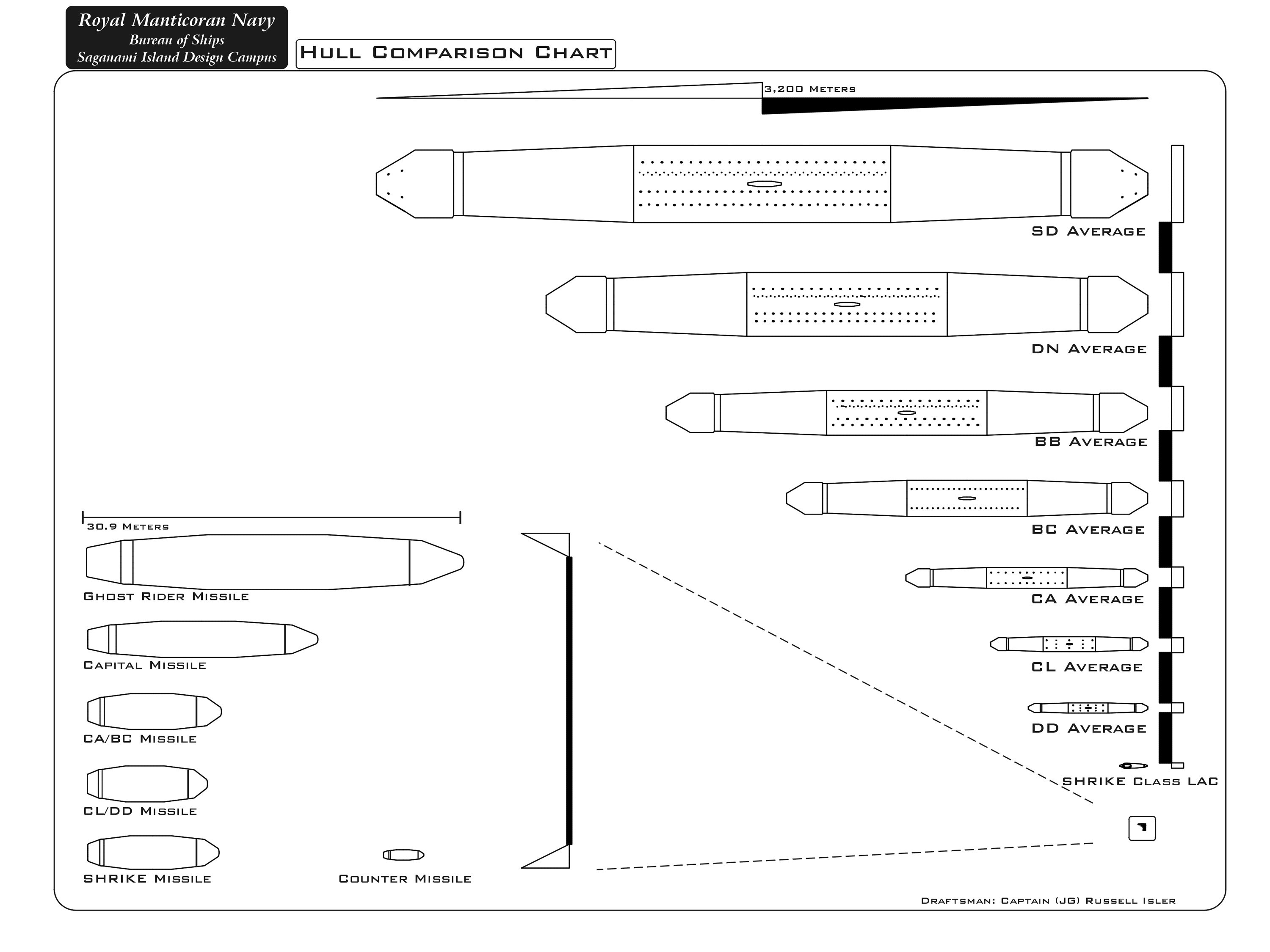 Royal Manticoran Navy
Bureau of Ships
Saganami Island Design Campus

Hull Comparison Chart

3,200 Meters

SD Average

DN Average

BB Average

BC Average

CA Average

CL Average

DD Average

SHRIKE Class LAC

30.9 Meters

Ghost Rider Missile

Capital Missile

CA/BC Missile

CL/DD Missile

SHRIKE Missile

Counter Missile

Draftsman: Captain (JG) Russell Isler